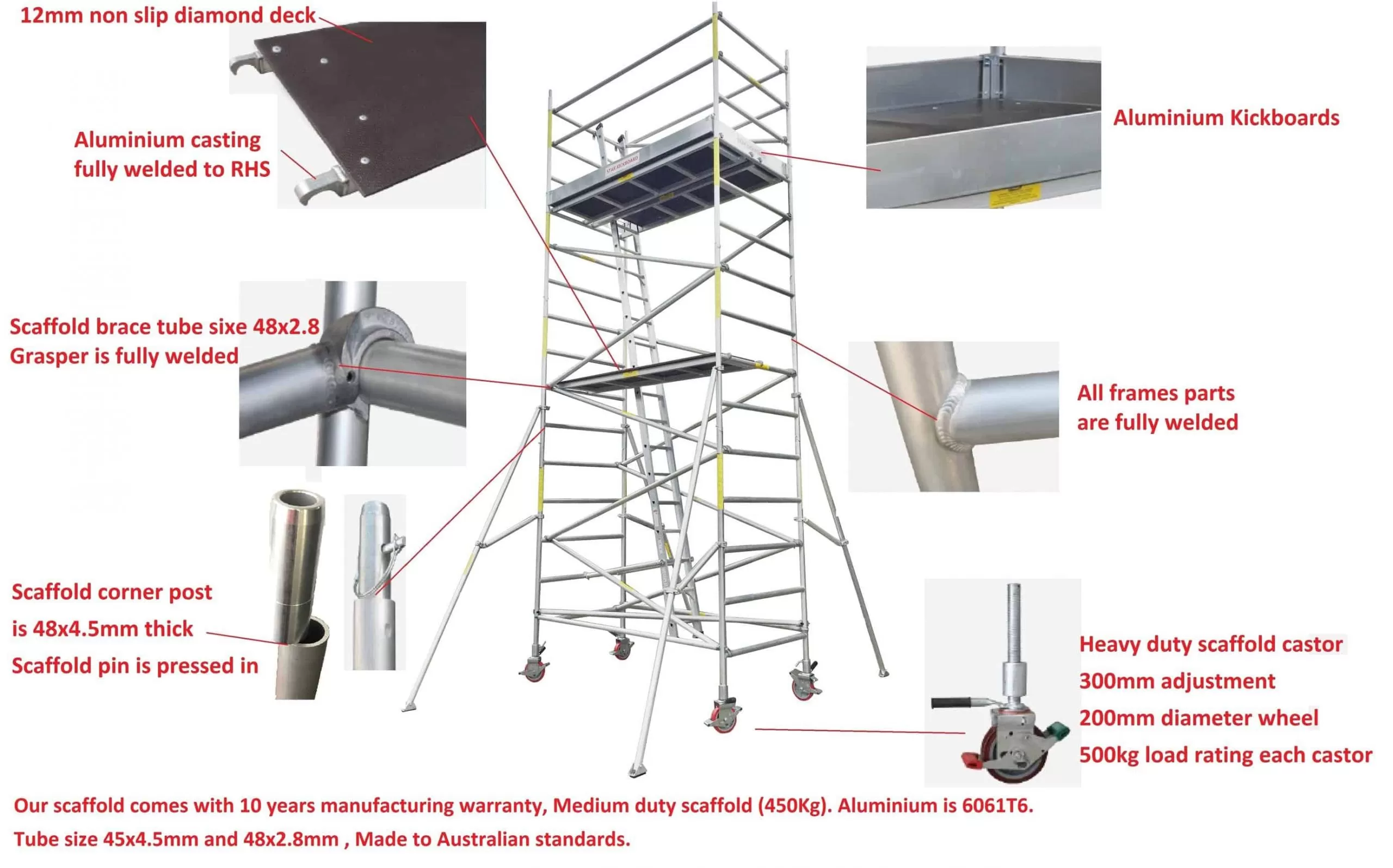 12mm non slip diamond deck

Aluminium casting fully welded to RHS

Aluminium Kickboards

Scaffold brace tube sixe 48x2.8
Grasper is fully welded

All frames parts are fully welded

Scaffold corner post
is 48x4.5mm thick
Scaffold pin is pressed in

Heavy duty scaffold castor
300mm adjustment
200mm diameter wheel
500kg load rating each castor

Our scaffold comes with 10 years manufacturing warranty, Medium duty scaffold (450Kg). Aluminium is 6061T6.
Tube size 45x4.5mm and 48x2.8mm , Made to Australian standards.